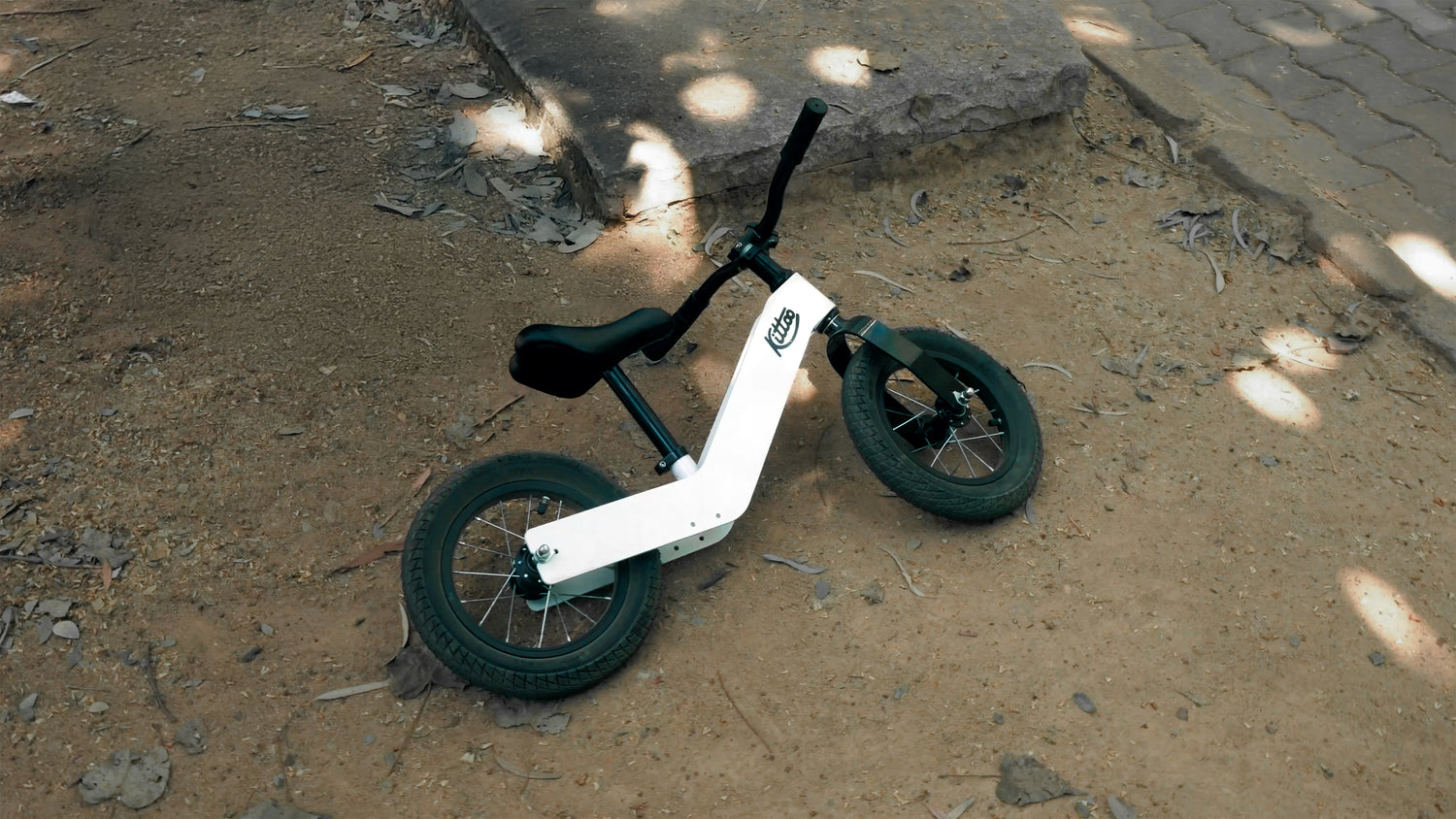 Kittoo